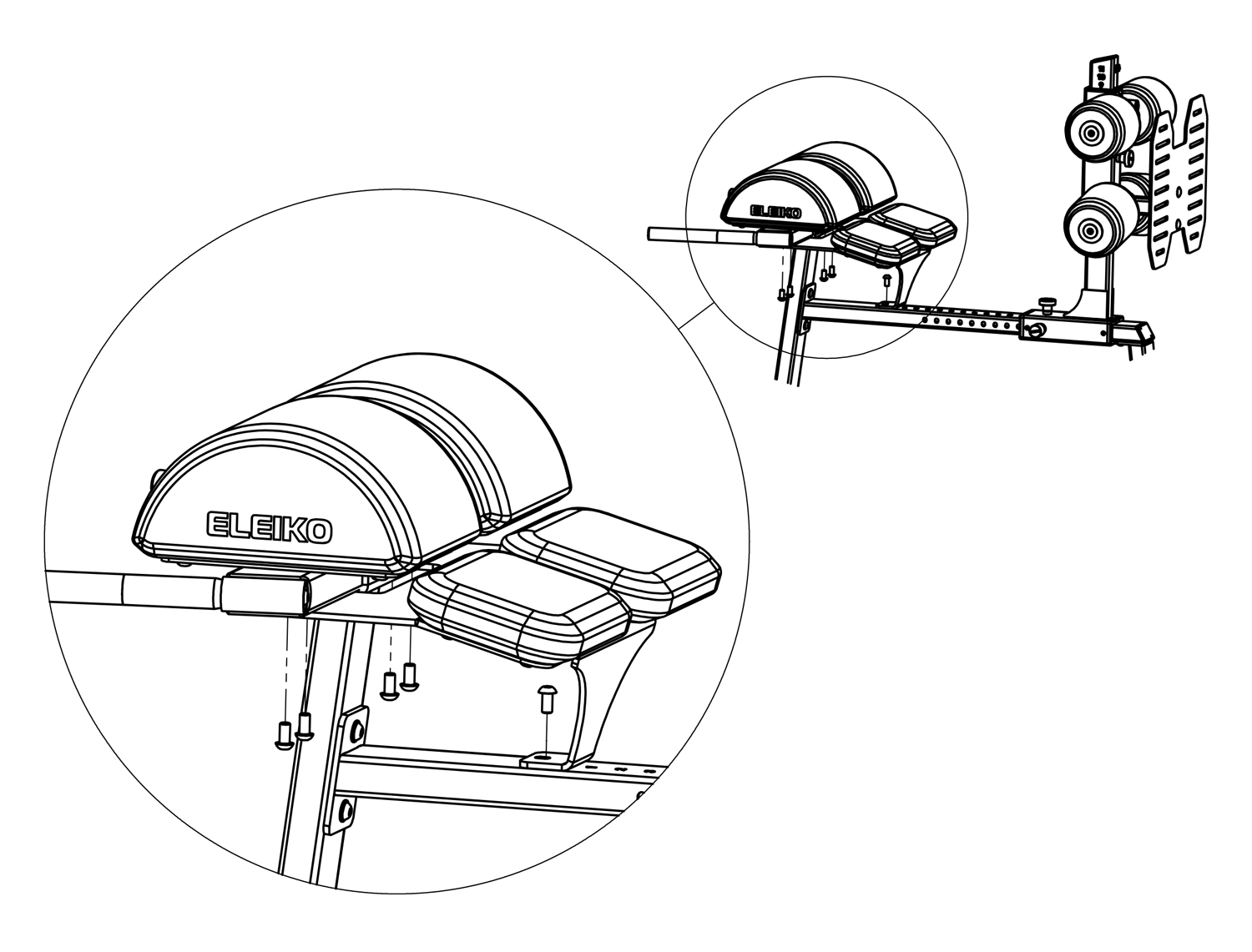 ELEIKO

ELEIKO